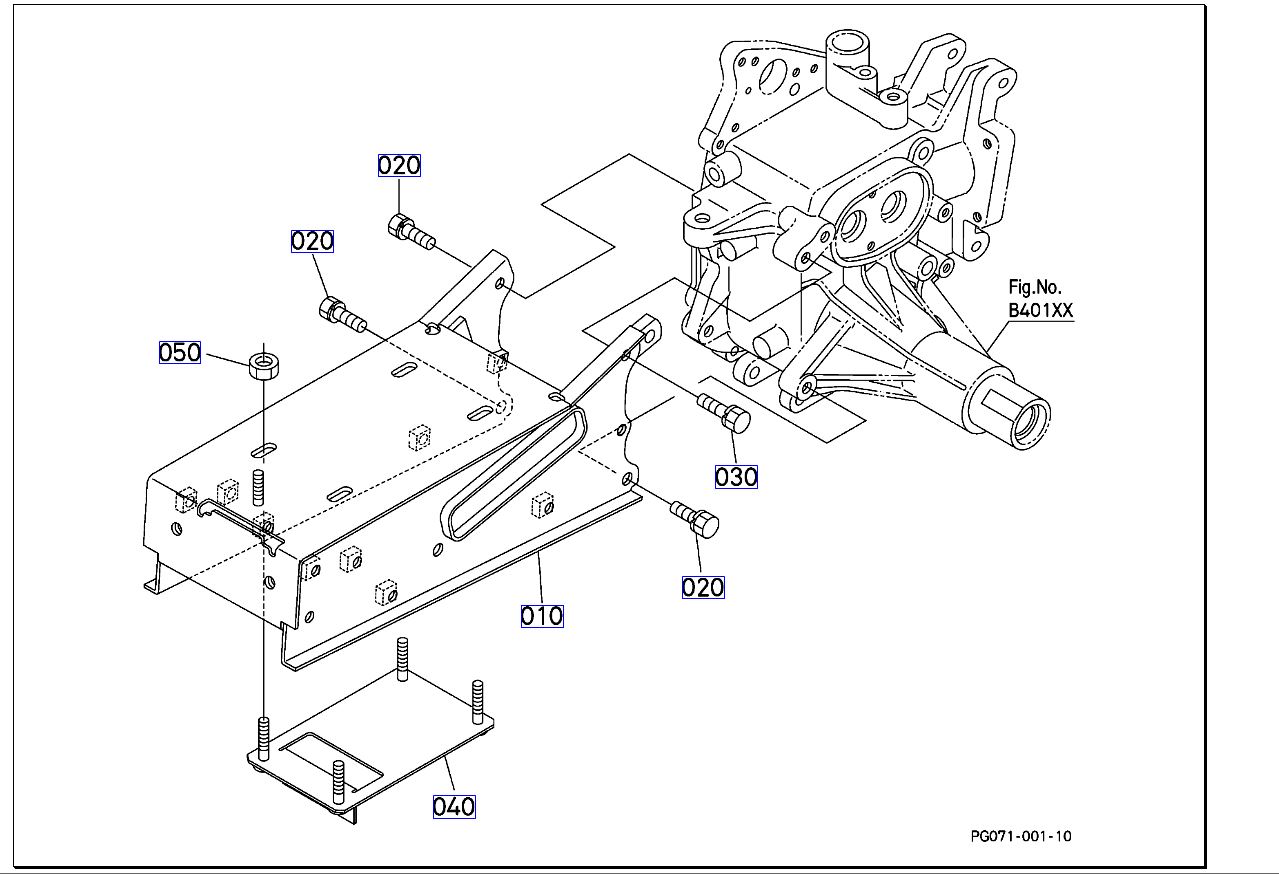 020

020

050

Fig.No.
B401XX

030

020

010

040

PG071-001-10